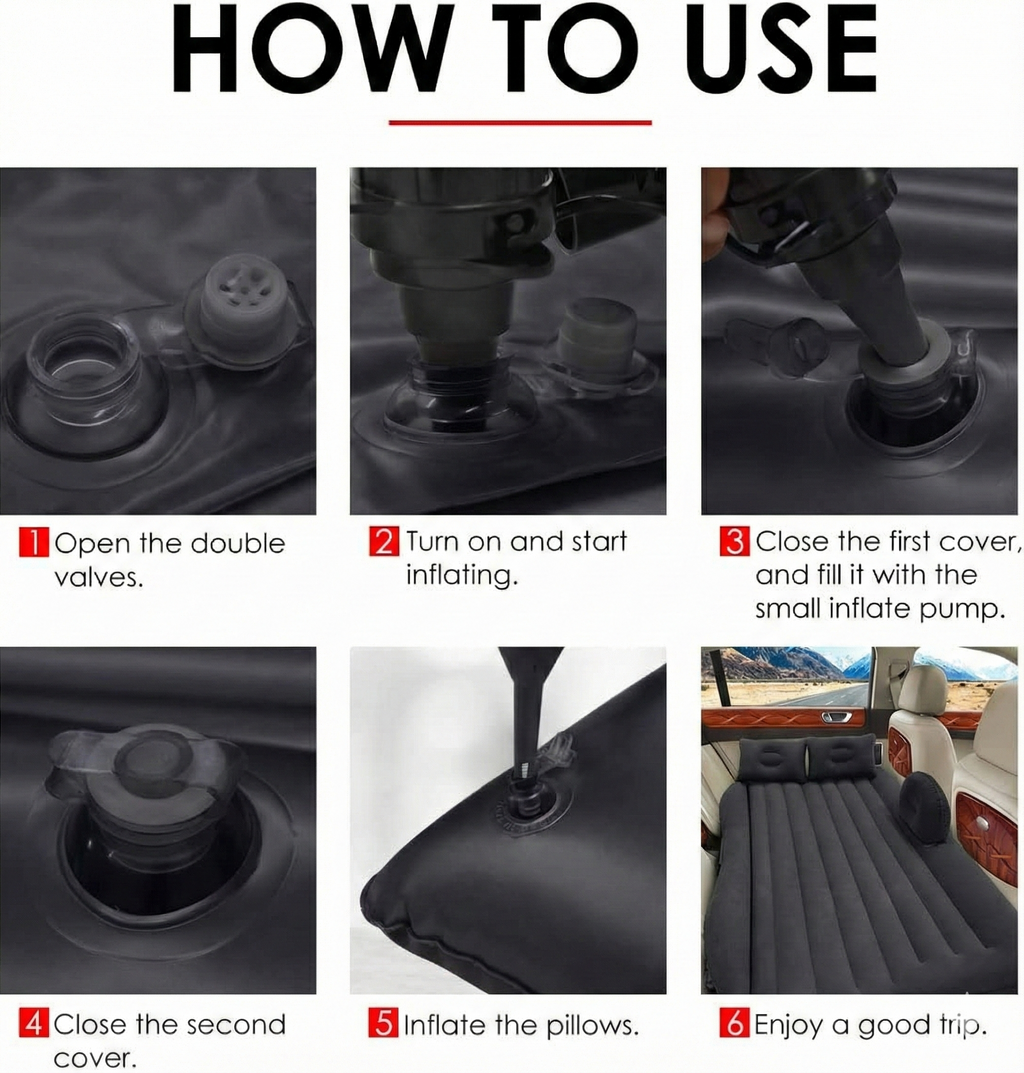 HOW TO USE

1 Open the double valves.

2 Turn on and start inflating.

3 Close the first cover, and fill it with the small inflate pump.

4 Close the second cover.

5 Inflate the pillows.

6 Enjoy a good trip.