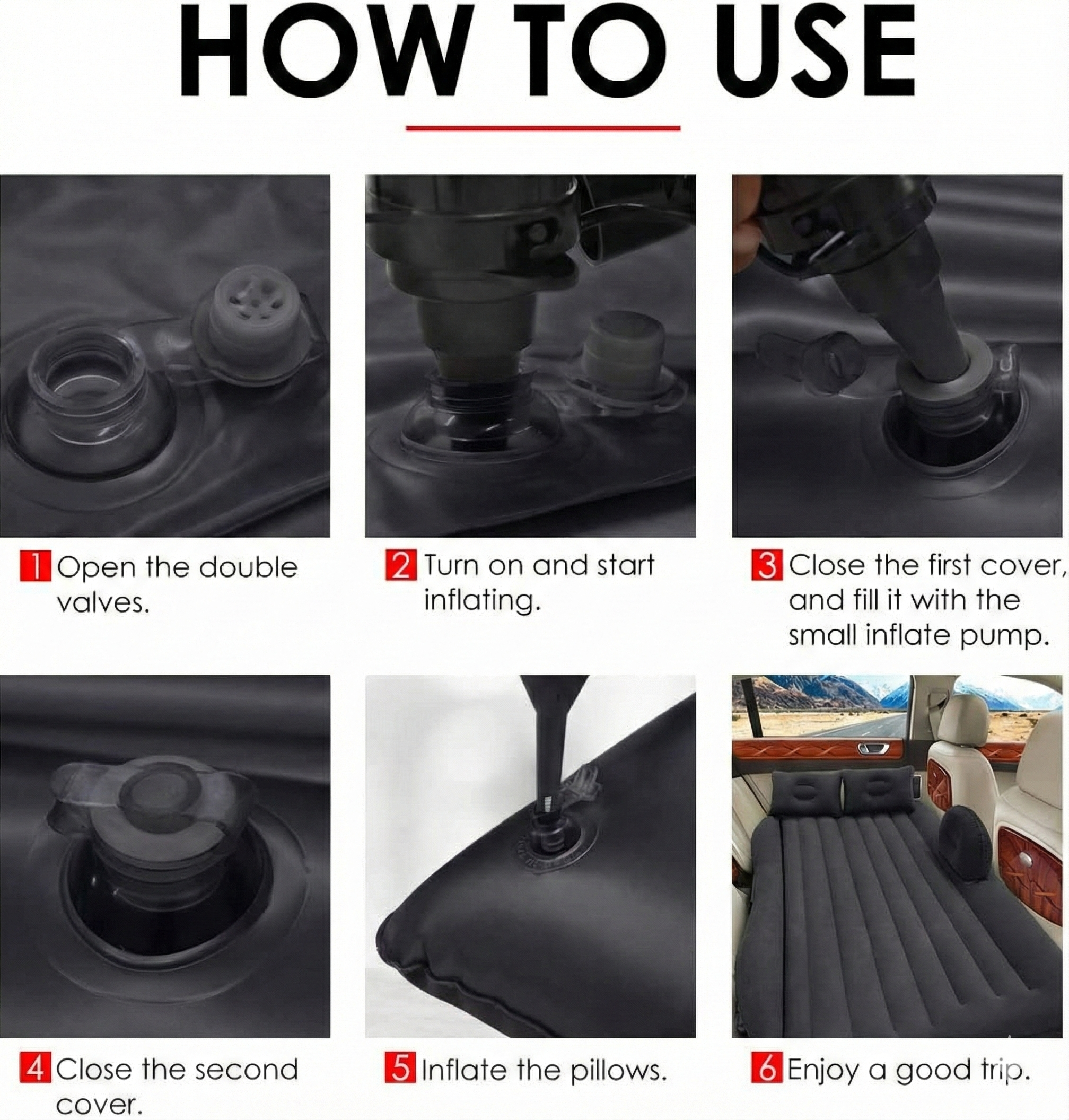 HOW TO USE

1 Open the double valves.

2 Turn on and start inflating.

3 Close the first cover, and fill it with the small inflate pump.

4 Close the second cover.

5 Inflate the pillows.

6 Enjoy a good trip.